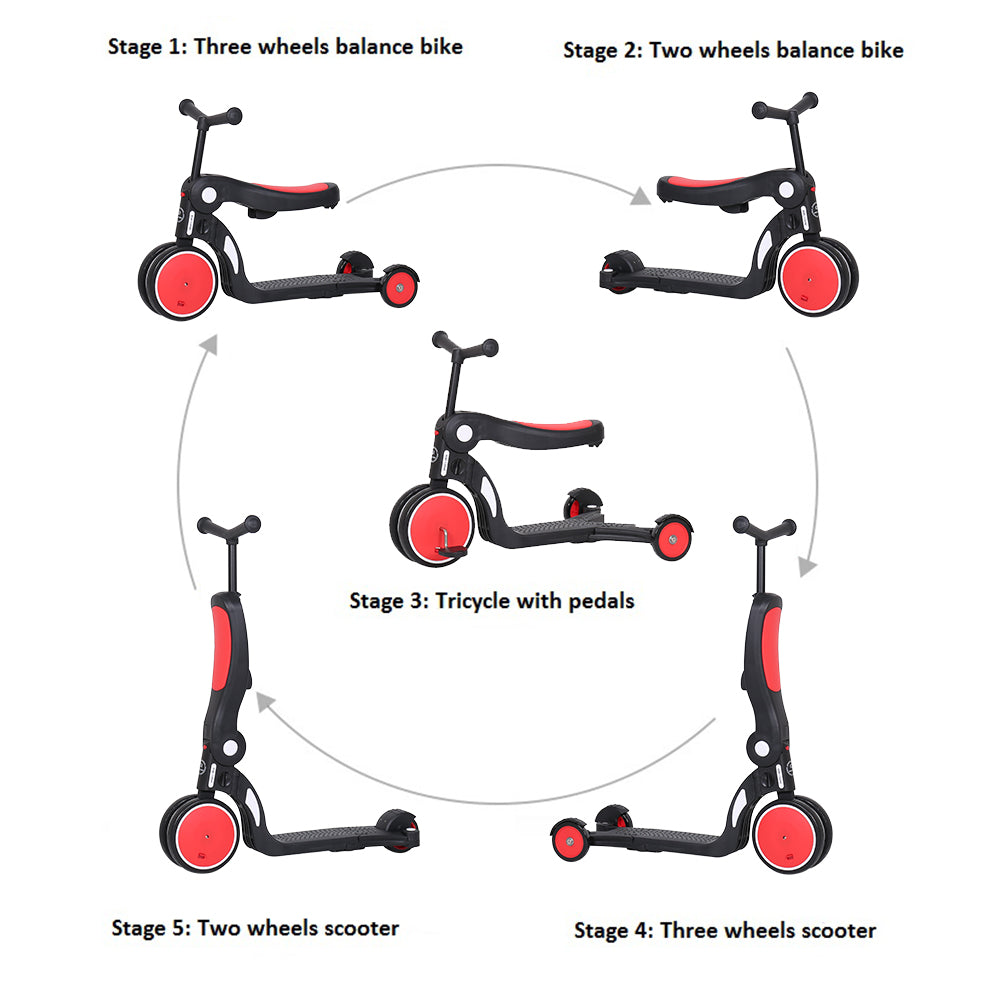 Stage 1: Three wheels balance bike

Stage 2: Two wheels balance bike

Stage 3: Tricycle with pedals

Stage 5: Two wheels scooter

Stage 4: Three wheels scooter